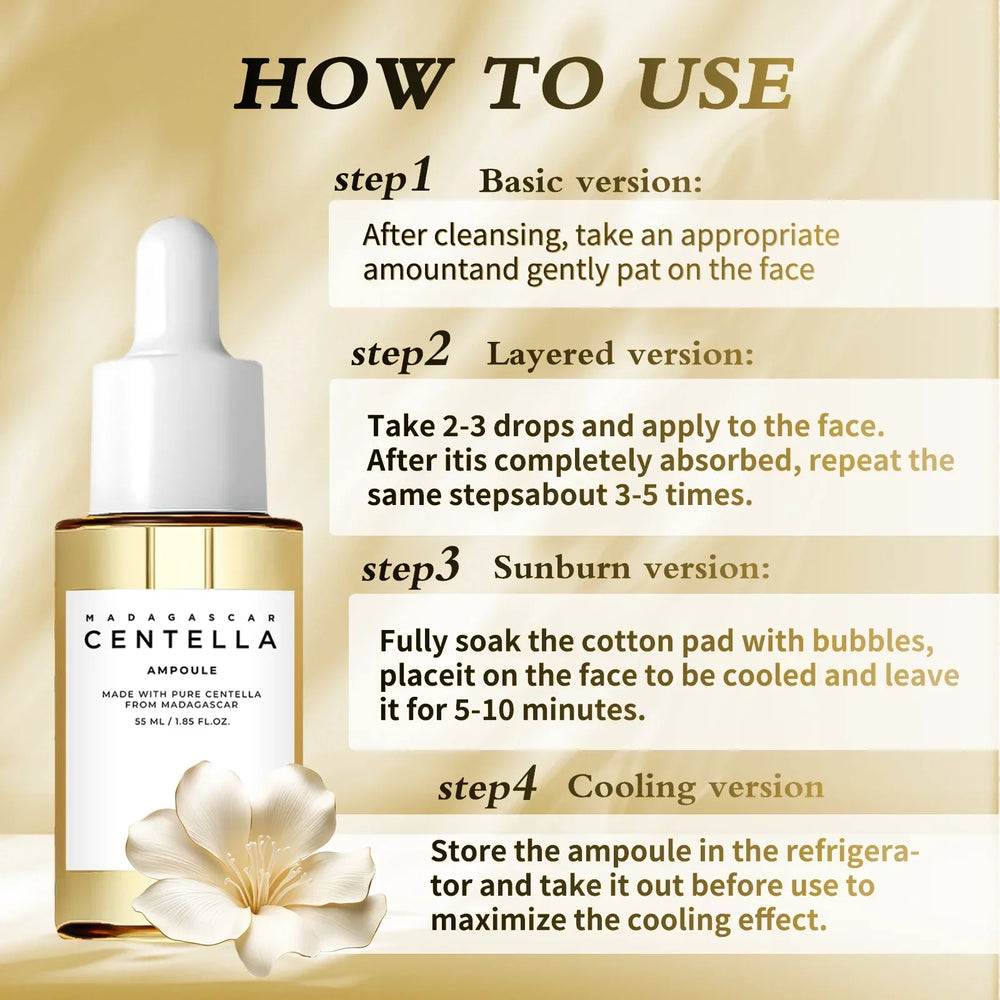 HOW TO USE

step1 Basic version:

After cleansing, take an appropriate amountand gently pat on the face

step2 Layered version:

Take 2-3 drops and apply to the face. After itis completely absorbed, repeat the same stepsabout 3-5 times.

step3 Sunburn version:

Fully soak the cotton pad with bubbles, placeit on the face to be cooled and leave it for 5-10 minutes.

step4 Cooling version

Store the ampoule in the refrigerator and take it out before use to maximize the cooling effect.

MADAGASCAR
CENTELLA
AMPOULE
MADE WITH PURE CENTELLA FROM MADAGASCAR
55 ML / 1.85 FL.OZ.