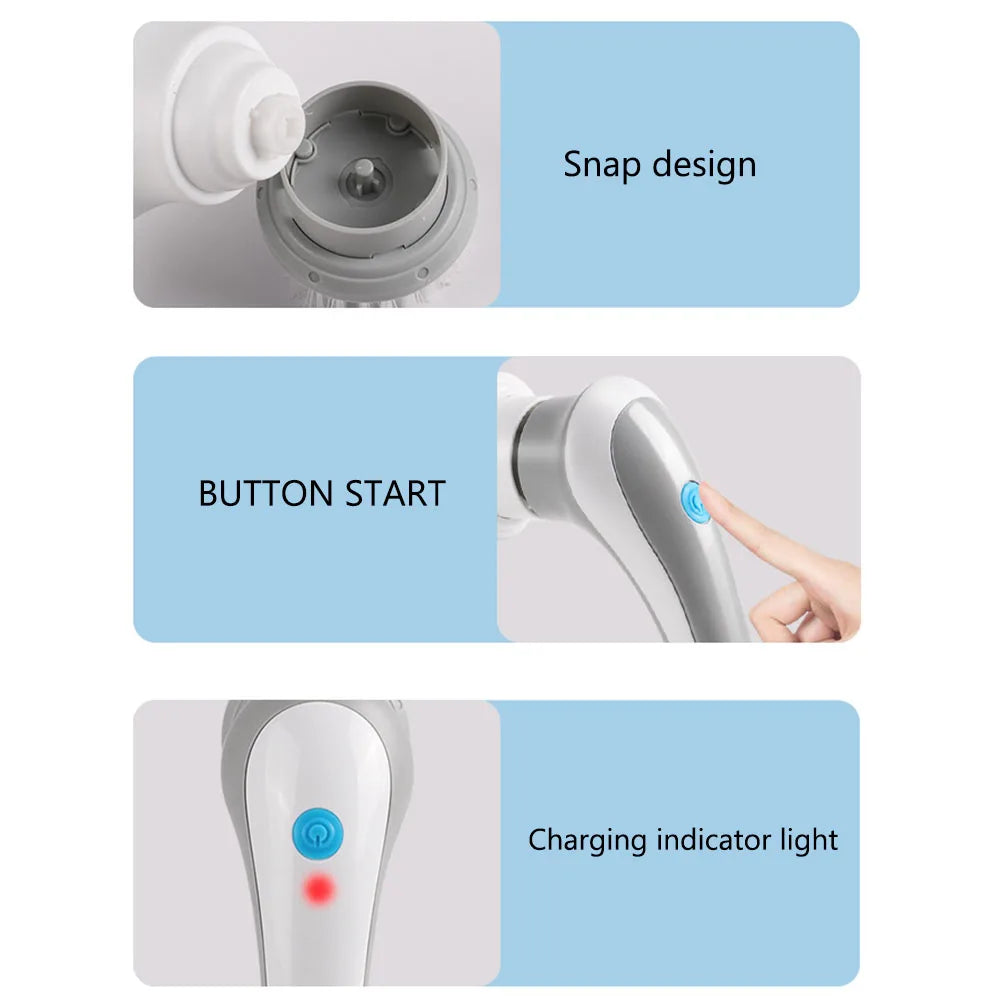 Snap design

BUTTON START

Charging indicator light